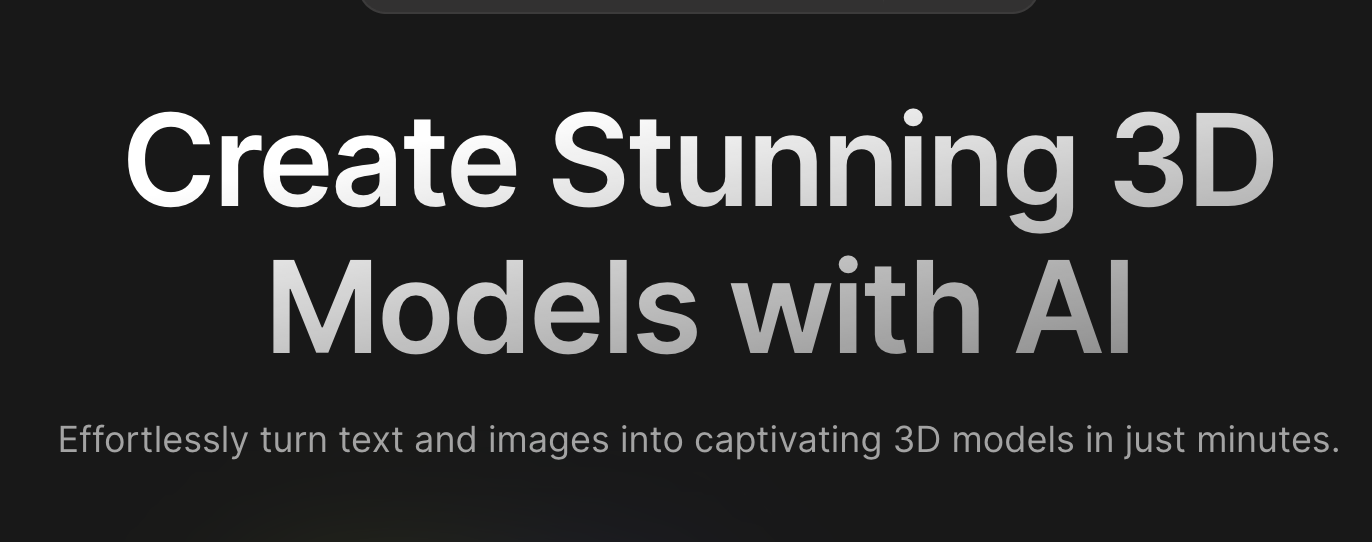 Create Stunning 3D Models with AI

Effortlessly turn text and images into captivating 3D models in just minutes.